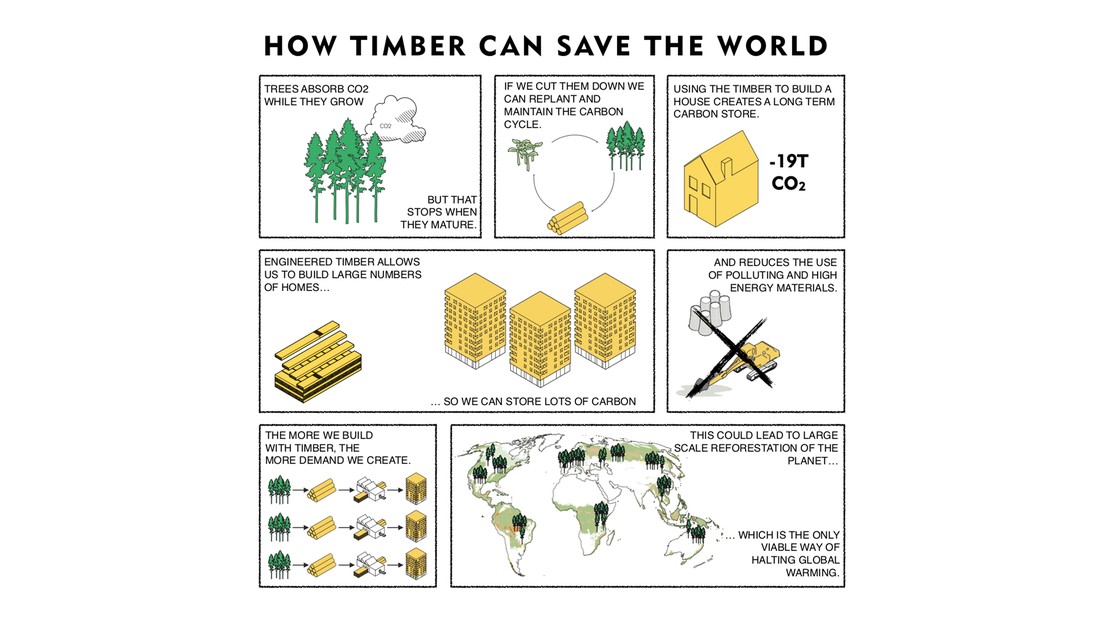 HOW TIMBER CAN SAVE THE WORLD

TREES ABSORB CO2 WHILE THEY GROW

CO2

BUT THAT STOPS WHEN THEY MATURE.

IF WE CUT THEM DOWN WE CAN REPLANT AND MAINTAIN THE CARBON CYCLE.

USING THE TIMBER TO BUILD A HOUSE CREATES A LONG TERM CARBON STORE.

-19T $CO_2$

ENGINEERED TIMBER ALLOWS US TO BUILD LARGE NUMBERS OF HOMES…

… SO WE CAN STORE LOTS OF CARBON

AND REDUCES THE USE OF POLLUTING AND HIGH ENERGY MATERIALS.

THE MORE WE BUILD WITH TIMBER, THE MORE DEMAND WE CREATE.

THIS COULD LEAD TO LARGE SCALE REFORESTATION OF THE PLANET…

… WHICH IS THE ONLY VIABLE WAY OF HALTING GLOBAL WARMING.