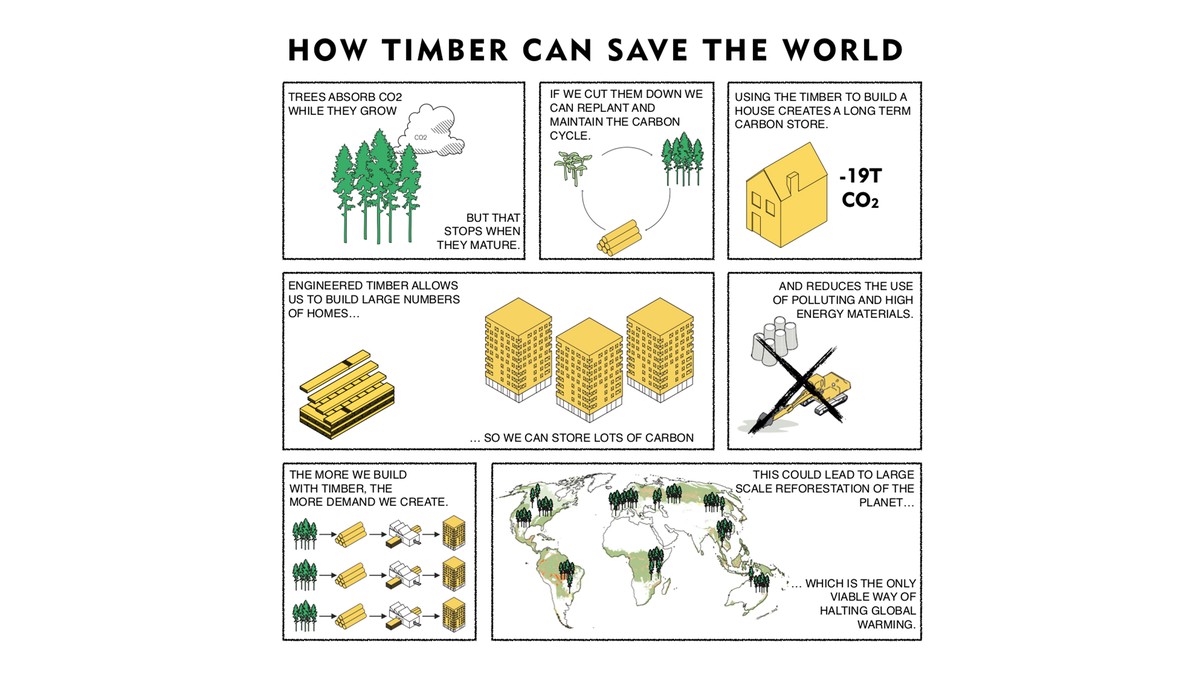 HOW TIMBER CAN SAVE THE WORLD

TREES ABSORB CO2 WHILE THEY GROW

CO2

BUT THAT STOPS WHEN THEY MATURE.

IF WE CUT THEM DOWN WE CAN REPLANT AND MAINTAIN THE CARBON CYCLE.

USING THE TIMBER TO BUILD A HOUSE CREATES A LONG TERM CARBON STORE.

-19T $CO_2$

ENGINEERED TIMBER ALLOWS US TO BUILD LARGE NUMBERS OF HOMES…

… SO WE CAN STORE LOTS OF CARBON

AND REDUCES THE USE OF POLLUTING AND HIGH ENERGY MATERIALS.

THE MORE WE BUILD WITH TIMBER, THE MORE DEMAND WE CREATE.

THIS COULD LEAD TO LARGE SCALE REFORESTATION OF THE PLANET…

… WHICH IS THE ONLY VIABLE WAY OF HALTING GLOBAL WARMING.