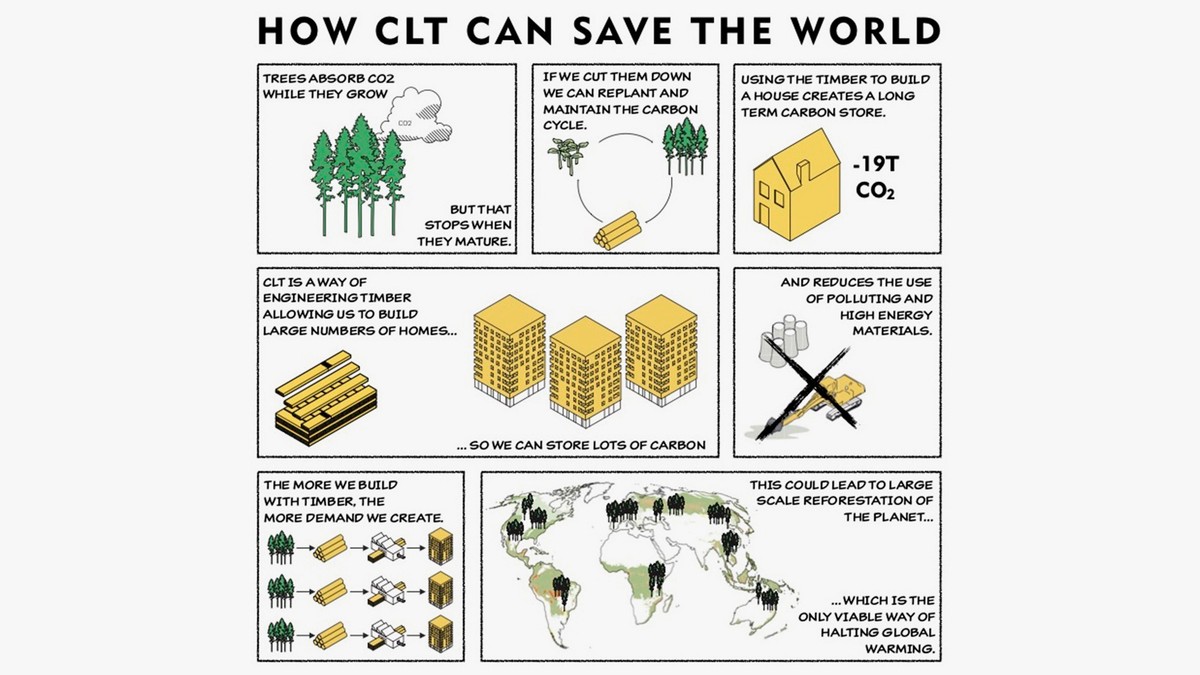 HOW CLT CAN SAVE THE WORLD

TREES ABSORB CO2 WHILE THEY GROW

CO2

BUT THAT STOPS WHEN THEY MATURE.

IF WE CUT THEM DOWN WE CAN REPLANT AND MAINTAIN THE CARBON CYCLE.

USING THE TIMBER TO BUILD A HOUSE CREATES A LONG TERM CARBON STORE.

-19T $CO_2$

CLT IS A WAY OF ENGINEERING TIMBER ALLOWING US TO BUILD LARGE NUMBERS OF HOMES...

... SO WE CAN STORE LOTS OF CARBON

AND REDUCES THE USE OF POLLUTING AND HIGH ENERGY MATERIALS.

THE MORE WE BUILD WITH TIMBER, THE MORE DEMAND WE CREATE.

THIS COULD LEAD TO LARGE SCALE REFORESTATION OF THE PLANET...

...WHICH IS THE ONLY VIABLE WAY OF HALTING GLOBAL WARMING.