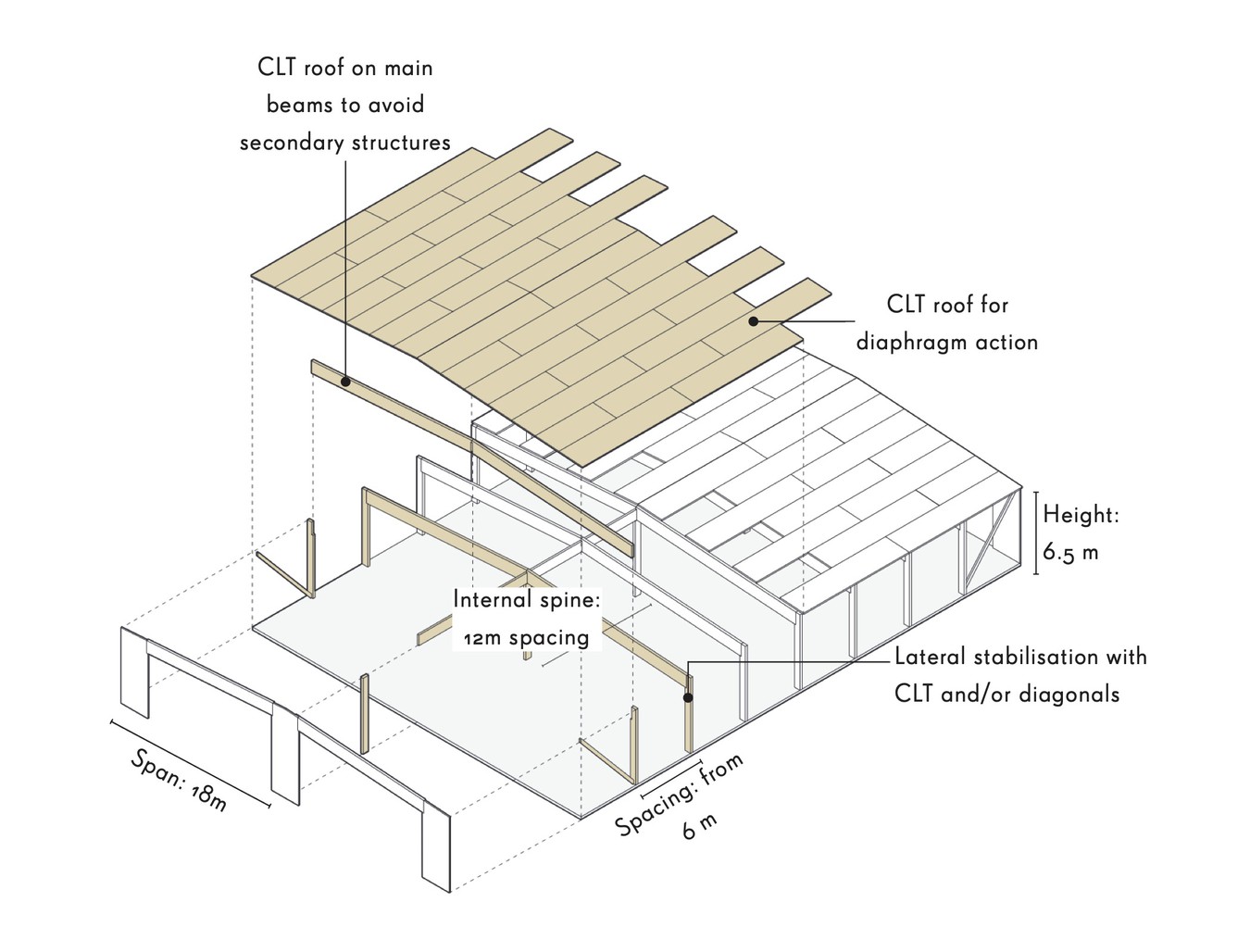 CLT roof on main beams to avoid secondary structures

CLT roof for diaphragm action

Height: 6.5 m

Internal spine: 12m spacing

Lateral stabilisation with CLT and/or diagonals

Span: 18m

Spacing: from 6 m