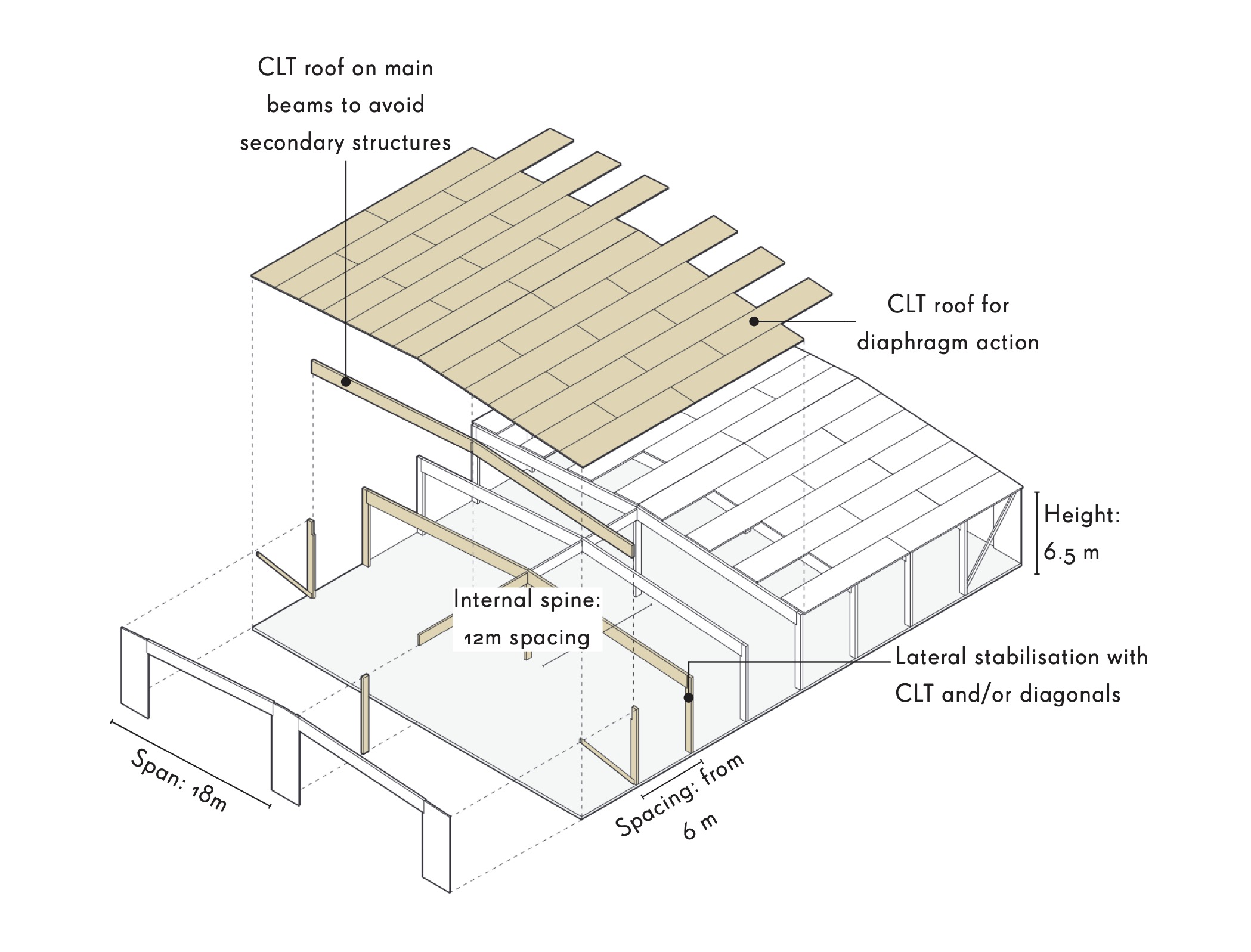 CLT roof on main beams to avoid secondary structures

CLT roof for diaphragm action

Height: 6.5 m

Internal spine: 12m spacing

Lateral stabilisation with CLT and/or diagonals

Span: 18m

Spacing: from 6 m