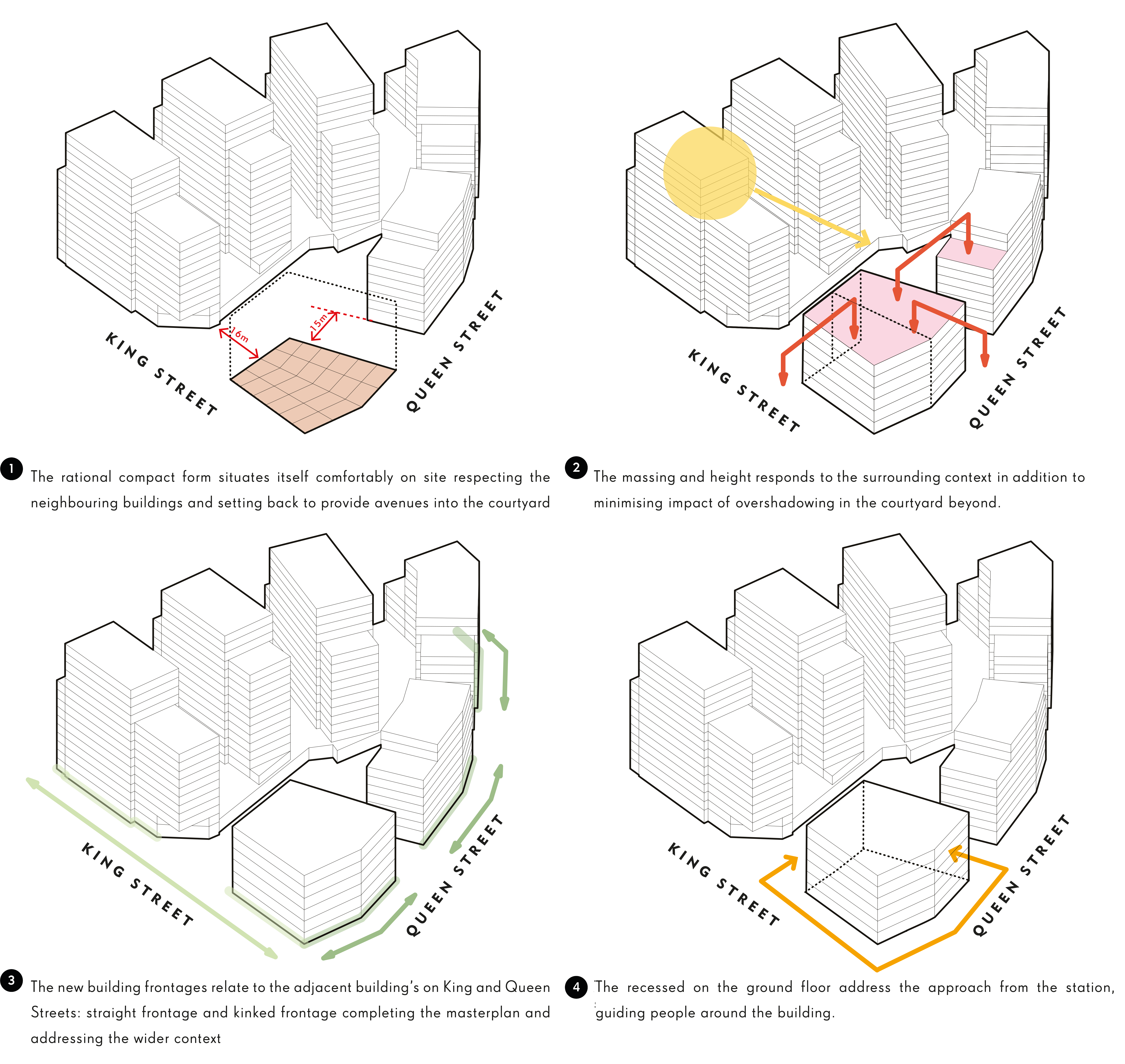 16m

15m

KING STREET

QUEEN STREET

1 The rational compact form situates itself comfortably on site respecting the neighbouring buildings and setting back to provide avenues into the courtyard

KING STREET

QUEEN STREET

2 The massing and height responds to the surrounding context in addition to minimising impact of overshadowing in the courtyard beyond.

KING STREET

QUEEN STREET

3 The new building frontages relate to the adjacent building's on King and Queen Streets: straight frontage and kinked frontage completing the masterplan and addressing the wider context

KING STREET

QUEEN STREET

4 The recessed on the ground floor address the approach from the station, guiding people around the building.